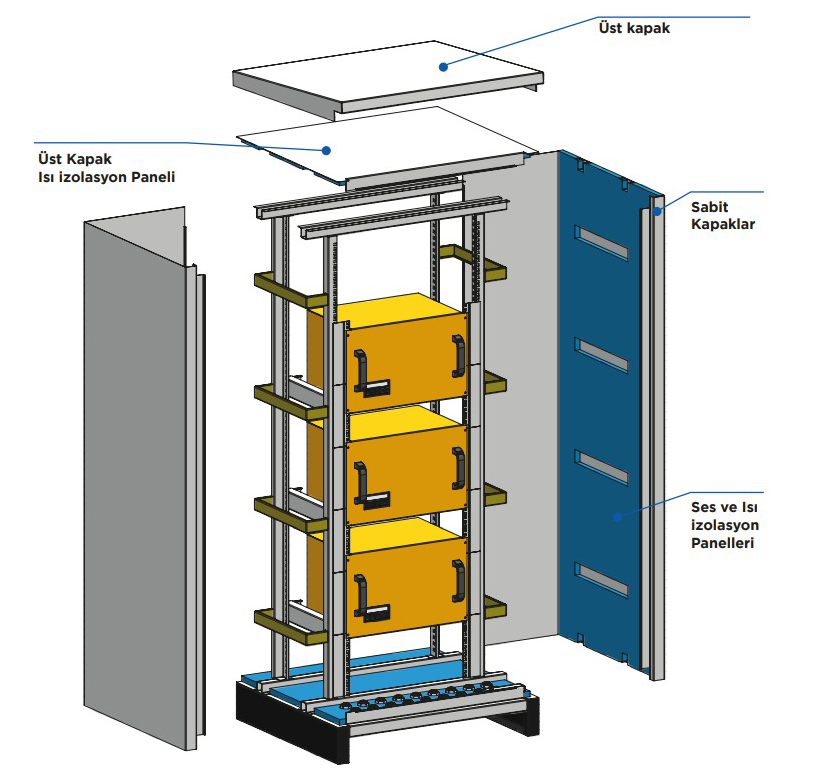 Üst kapak

Üst Kapak
Isı izolasyon Paneli

Sabit
Kapaklar

Ses ve Isı
izolasyon
Panelleri